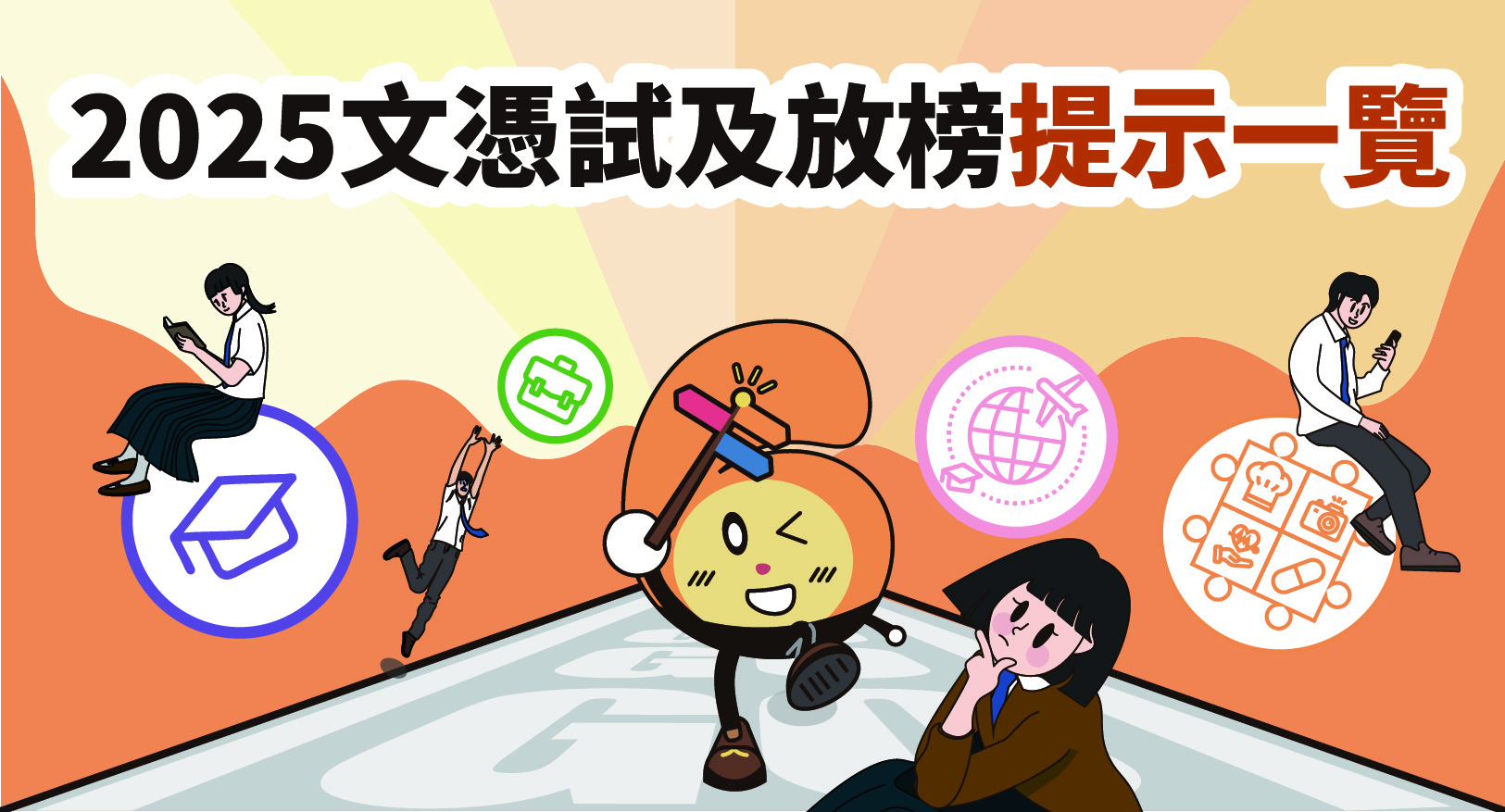 2025文憑試及放榜提示一覽