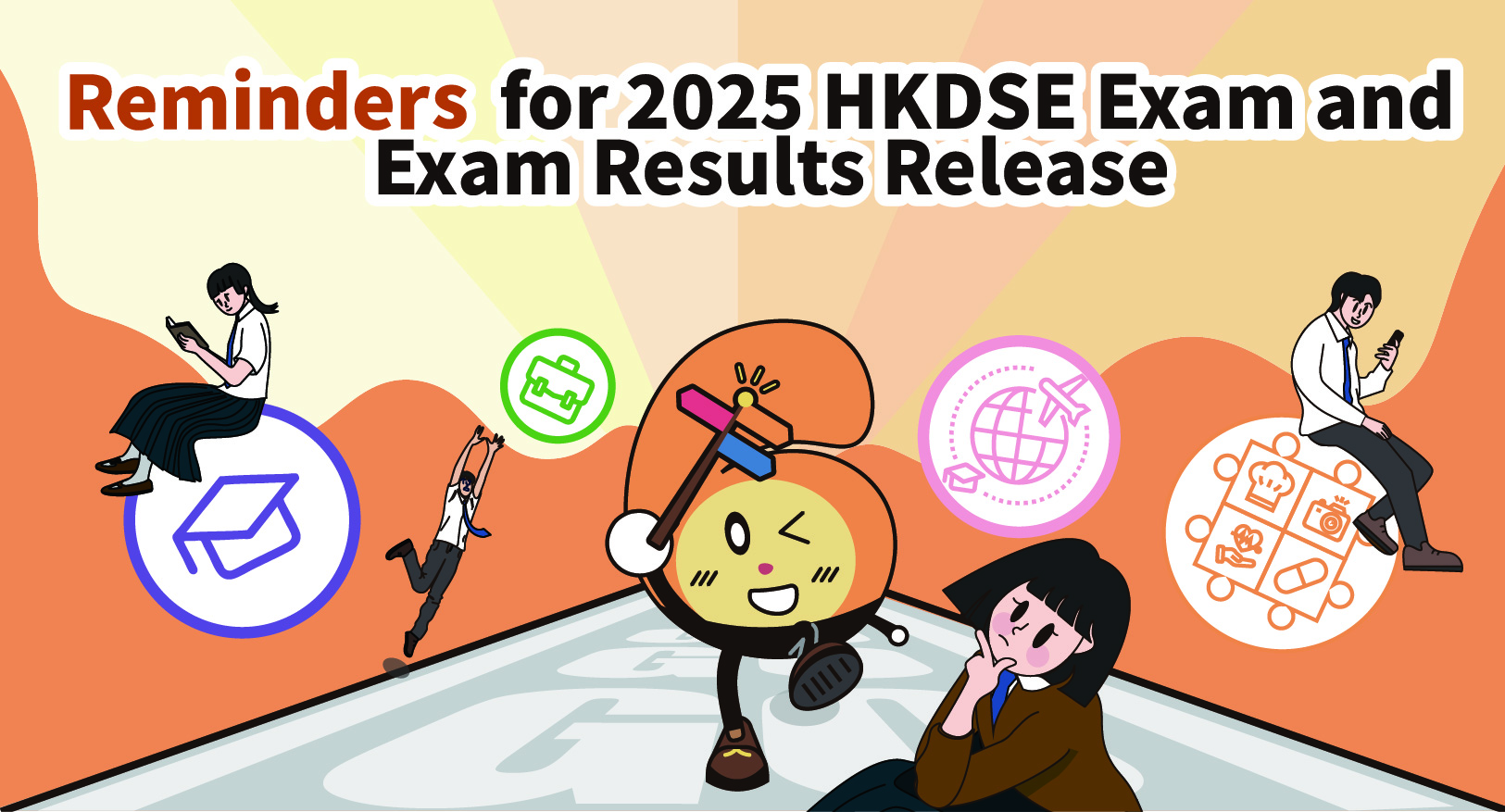 Reminders for 2025 HKDSE Exam and Exam Results Release